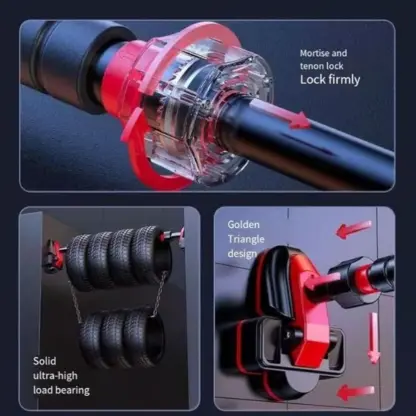 Mortise and tenon lock
Lock firmly

Solid ultra-high load bearing

Golden Triangle design