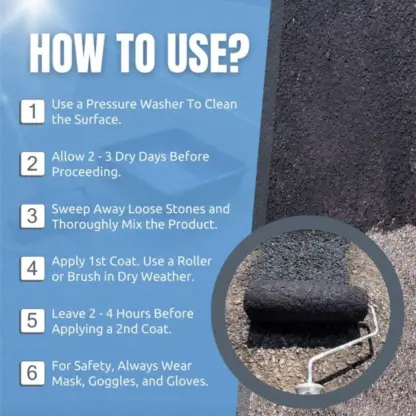 HOW TO USE?

1 Use a Pressure Washer To Clean the Surface.

2 Allow 2 - 3 Dry Days Before Proceeding.

3 Sweep Away Loose Stones and Thoroughly Mix the Product.

4 Apply 1st Coat. Use a Roller or Brush in Dry Weather.

5 Leave 2 - 4 Hours Before Applying a 2nd Coat.

6 For Safety, Always Wear Mask, Goggles, and Gloves.