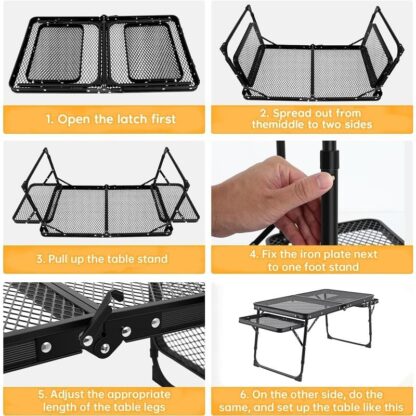 1. Open the latch first

2. Spread out from themiddle to two sides

3. Pull up the table stand

4. Fix the iron plate next to one foot stand

5. Adjust the appropriate length of the table legs

6. On the other side, do the same, and set up the table like this